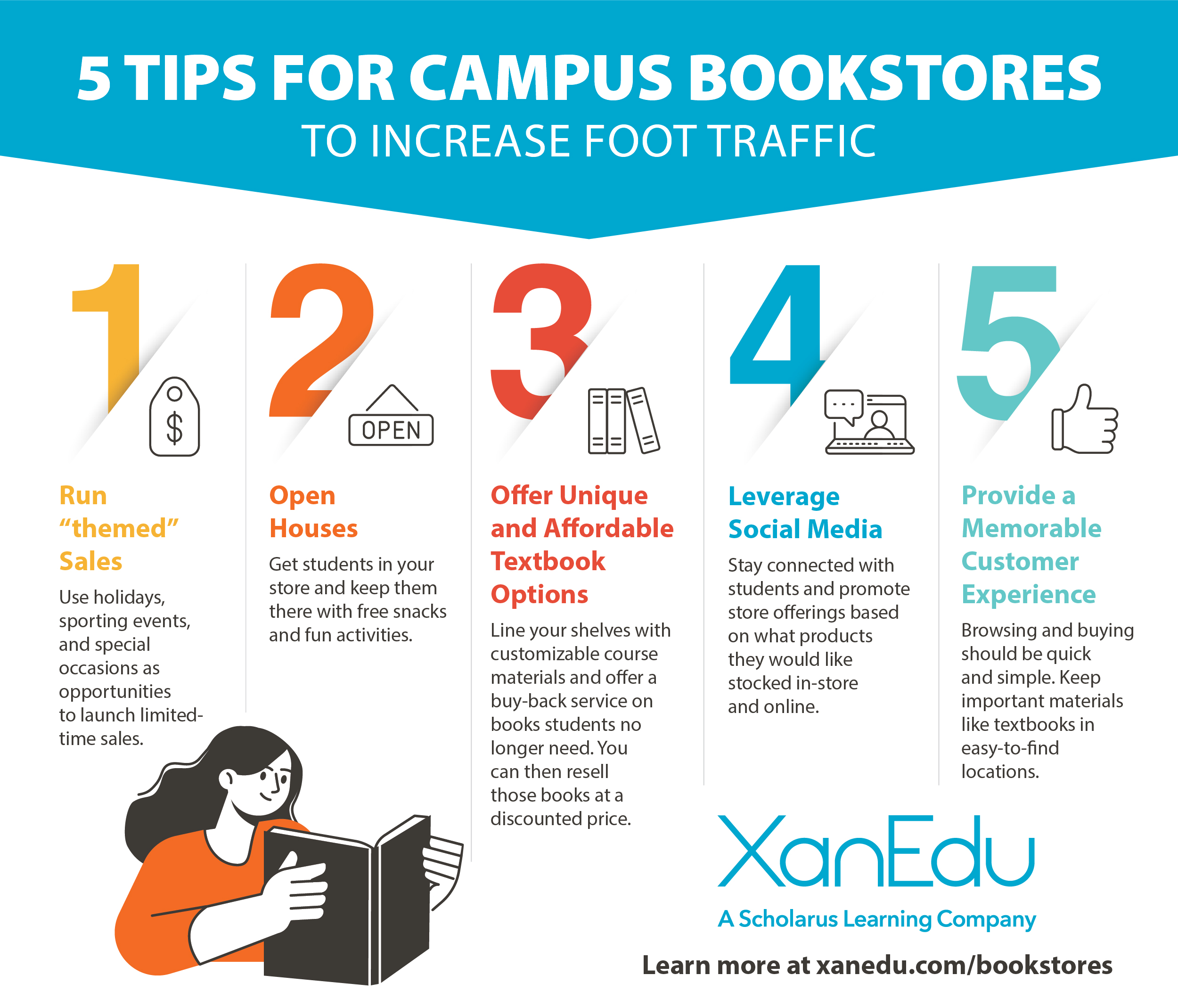 5 TIPS FOR CAMPUS BOOKSTORES
TO INCREASE FOOT TRAFFIC

1

$

Run "themed" Sales

Use holidays, sporting events, and special occasions as opportunities to launch limited-time sales.

2

OPEN

Open Houses

Get students in your store and keep them there with free snacks and fun activities.

3

Offer Unique and Affordable Textbook Options

Line your shelves with customizable course materials and offer a buy-back service on books students no longer need. You can then resell those books at a discounted price.

4

Leverage Social Media

Stay connected with students and promote store offerings based on what products they would like stocked in-store and online.

5

Provide a Memorable Customer Experience

Browsing and buying should be quick and simple. Keep important materials like textbooks in easy-to-find locations.

XanEdu
A Scholarus Learning Company

Learn more at xanedu.com/bookstores